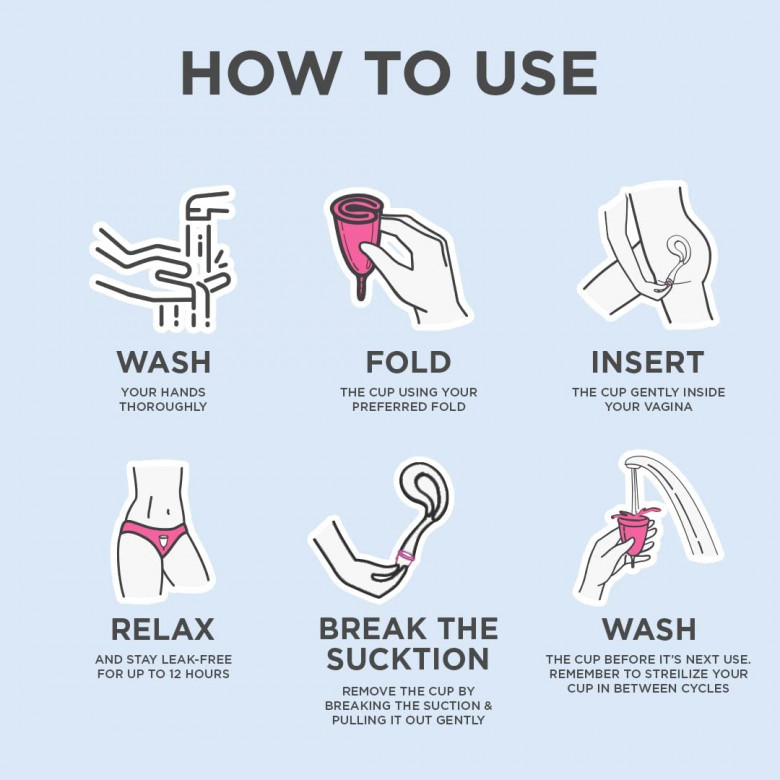 HOW TO USE

WASH

YOUR HANDS THOROUGHLY

FOLD

THE CUP USING YOUR PREFERRED FOLD

INSERT

THE CUP GENTLY INSIDE YOUR VAGINA

RELAX

AND STAY LEAK-FREE FOR UP TO 12 HOURS

BREAK THE SUCKTION

REMOVE THE CUP BY BREAKING THE SUCTION & PULLING IT OUT GENTLY

WASH

THE CUP BEFORE IT'S NEXT USE. REMEMBER TO STREILIZE YOUR CUP IN BETWEEN CYCLES